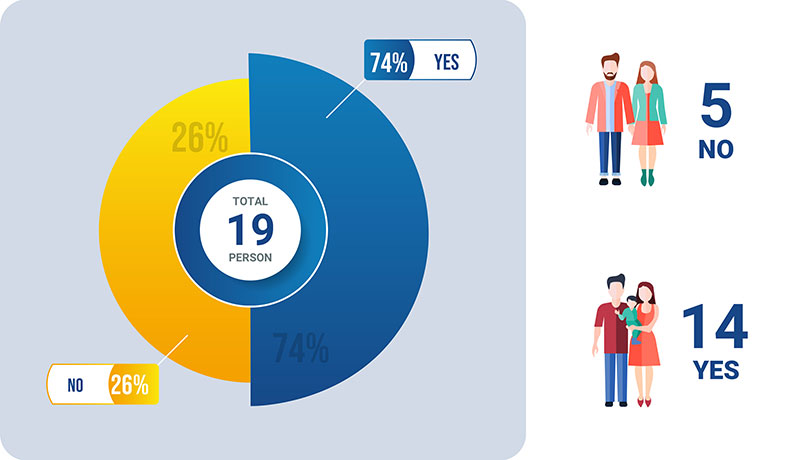 74% YES

26%

TOTAL
19
PERSON

74%

NO 26%

5
NO

14
YES