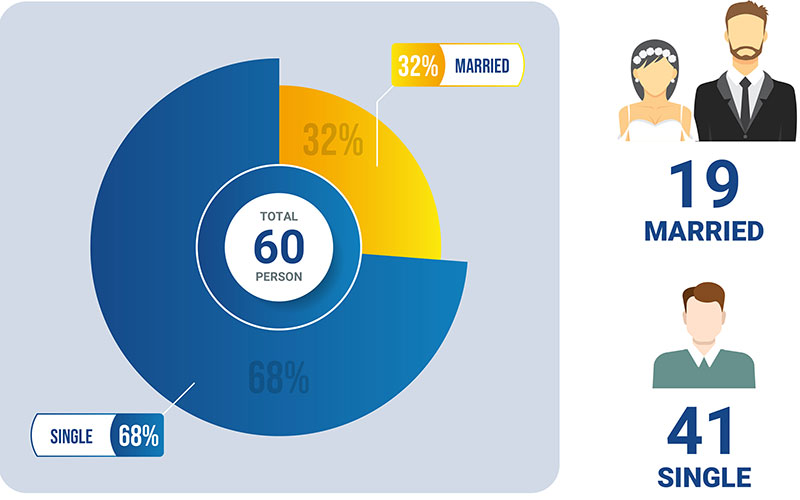 32% MARRIED

32%

TOTAL
60
PERSON

68%

SINGLE 68%

19
MARRIED

41
SINGLE