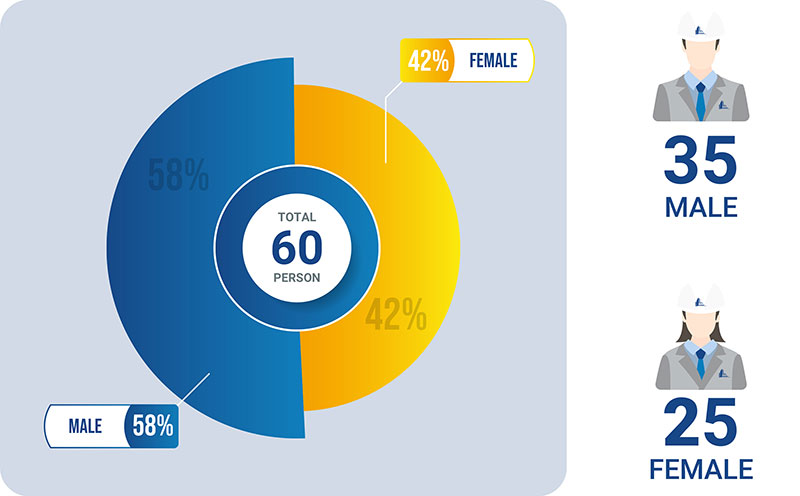 42% FEMALE

58%

TOTAL
60
PERSON

42%

MALE 58%

35
MALE

25
FEMALE