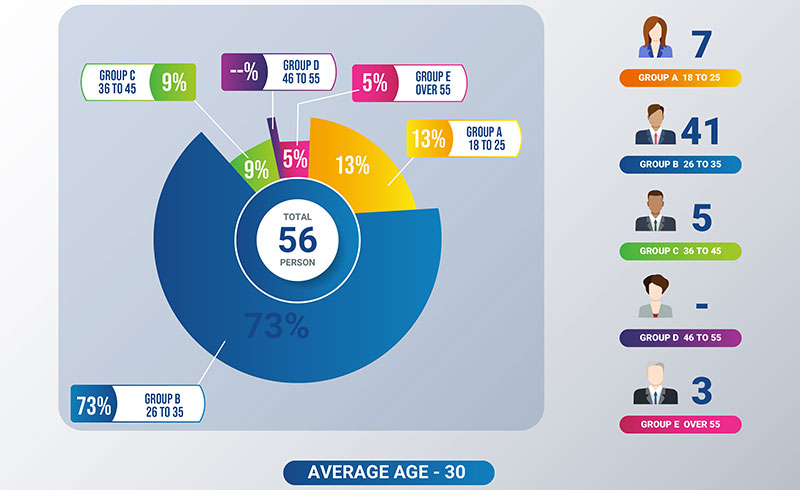 GROUP C 36 TO 45 9%

--% GROUP D 46 TO 55

5% GROUP E OVER 55

13% GROUP A 18 TO 25

9%

5%

13%

TOTAL
56
PERSON

73%

73% GROUP B 26 TO 35

7
GROUP A 18 TO 25

41
GROUP B 26 TO 35

5
GROUP C 36 TO 45

-
GROUP D 46 TO 55

3
GROUP E OVER 55

AVERAGE AGE - 30