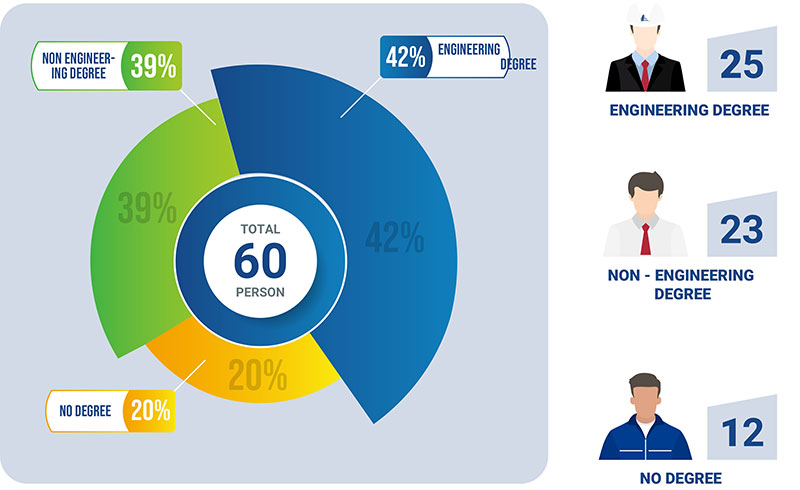 NON ENGINEERING DEGREE 39%

42% ENGINEERING DEGREE

39%

42%

TOTAL
60
PERSON

20%

NO DEGREE 20%

25
ENGINEERING DEGREE

23
NON - ENGINEERING DEGREE

12
NO DEGREE